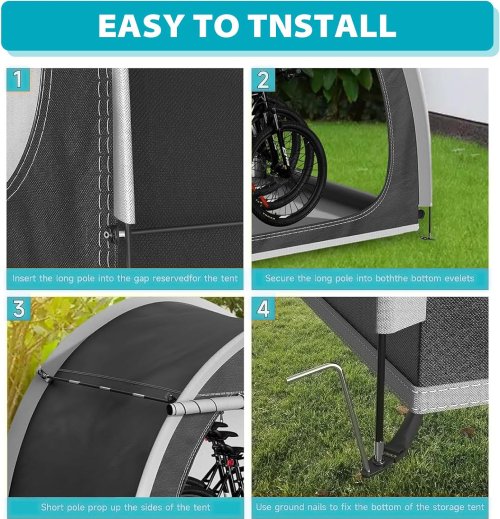 EASY TO TNSTALL

1

Insert the long pole into the gap reservedfor the tent

2

Secure the long pole into boththe bottom eyelets

3

Short pole prop up the sides of the tent

4

Use ground nails to fix the bottom of the storage tent